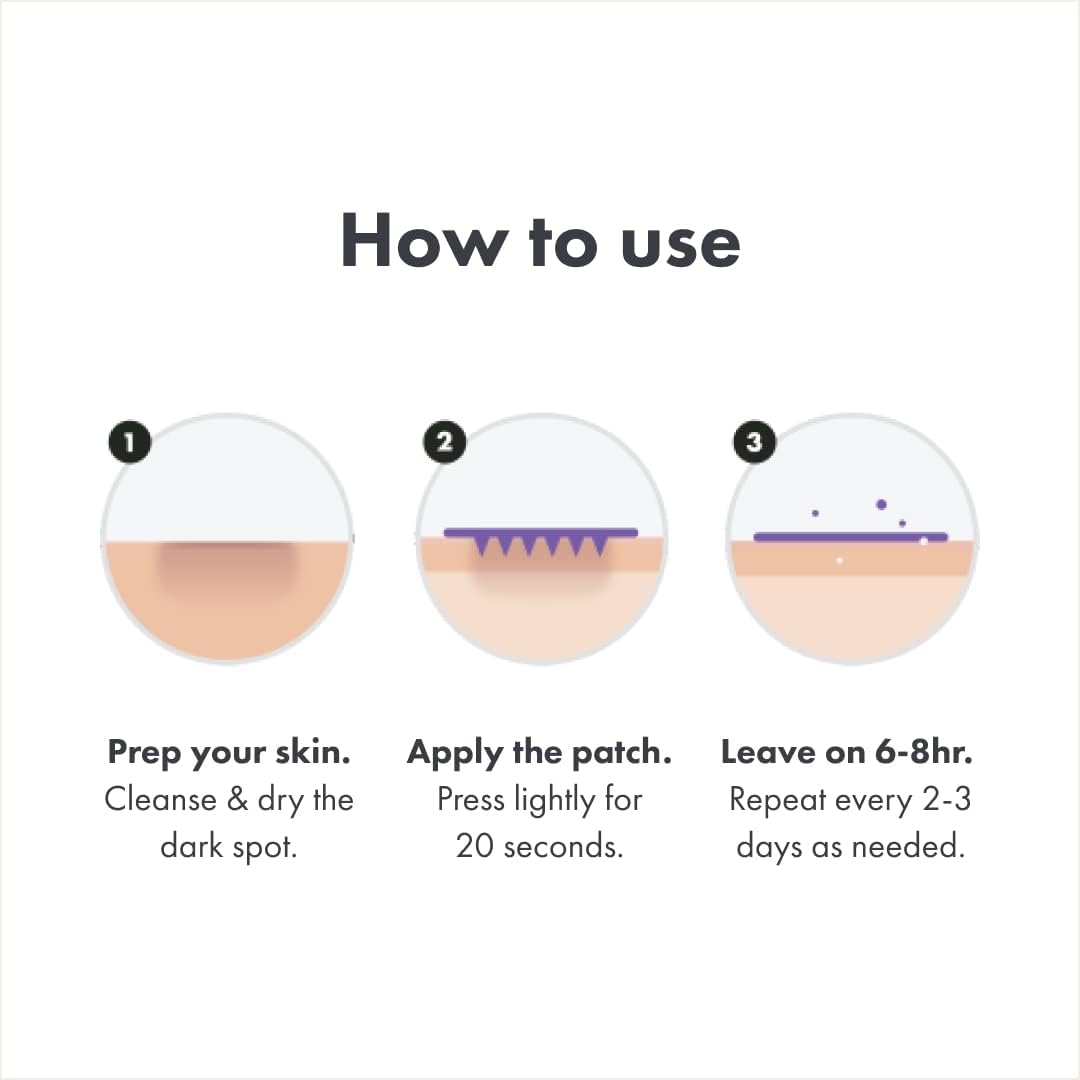 How to use

1

Prep your skin.
Cleanse & dry the dark spot.

2

Apply the patch.
Press lightly for 20 seconds.

3

Leave on 6-8hr.
Repeat every 2-3 days as needed.